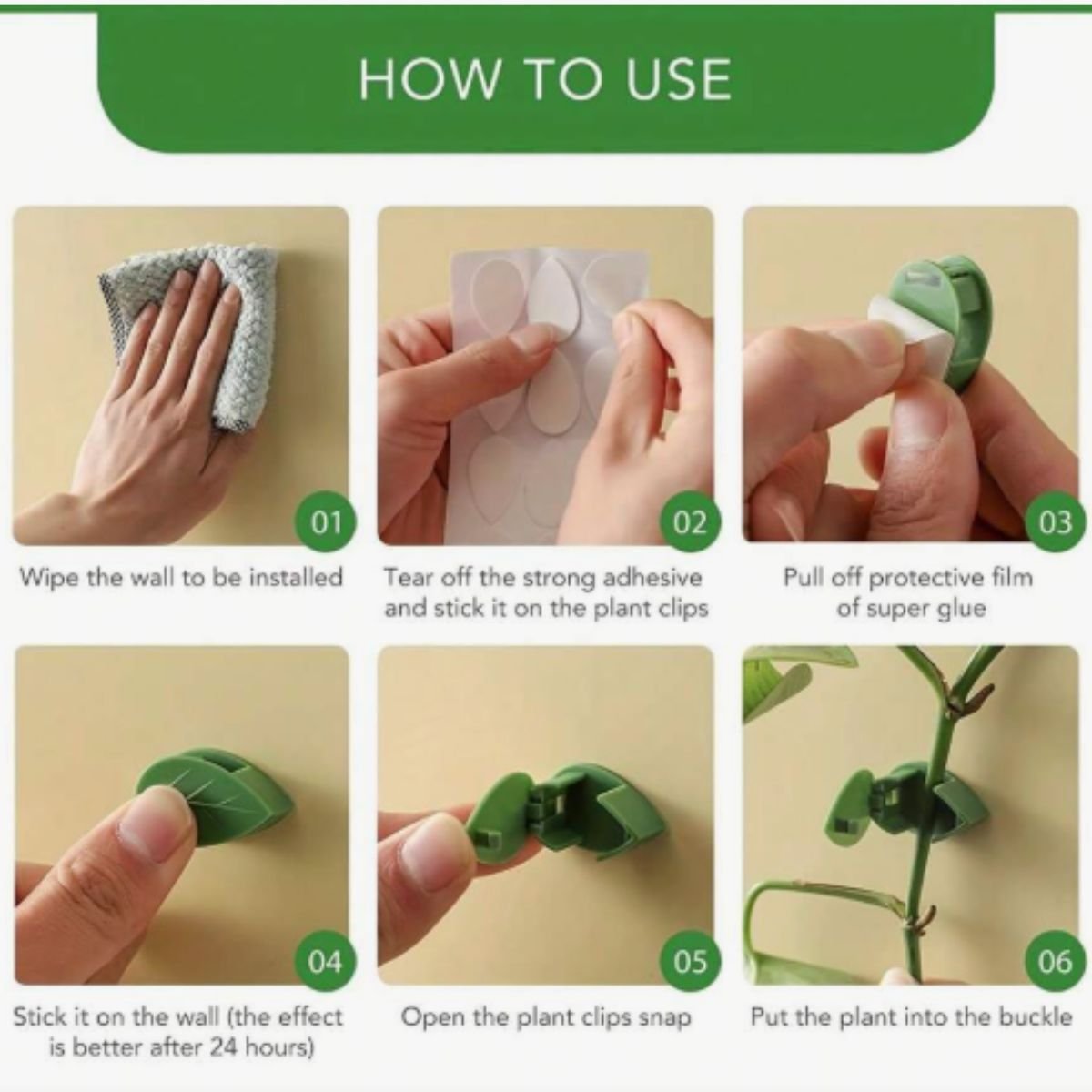 HOW TO USE

01

Wipe the wall to be installed

02

Tear off the strong adhesive and stick it on the plant clips

03

Pull off protective film of super glue

04

Stick it on the wall (the effect is better after 24 hours)

05

Open the plant clips snap

06

Put the plant into the buckle