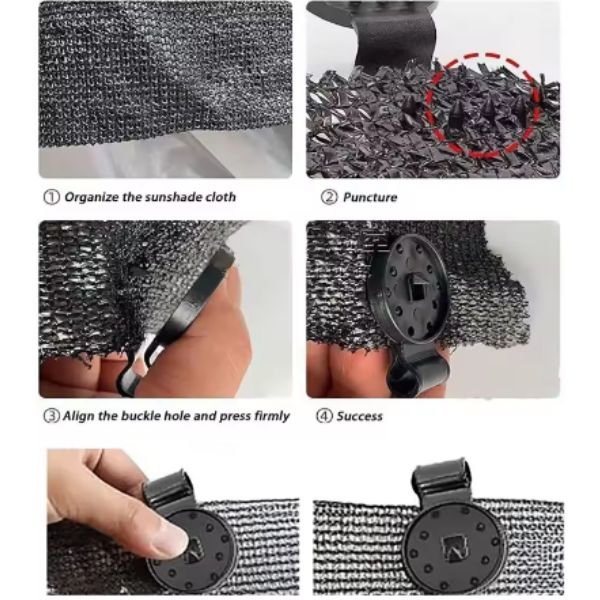 ① Organize the sunshade cloth

② Puncture

③ Align the buckle hole and press firmly

④ Success