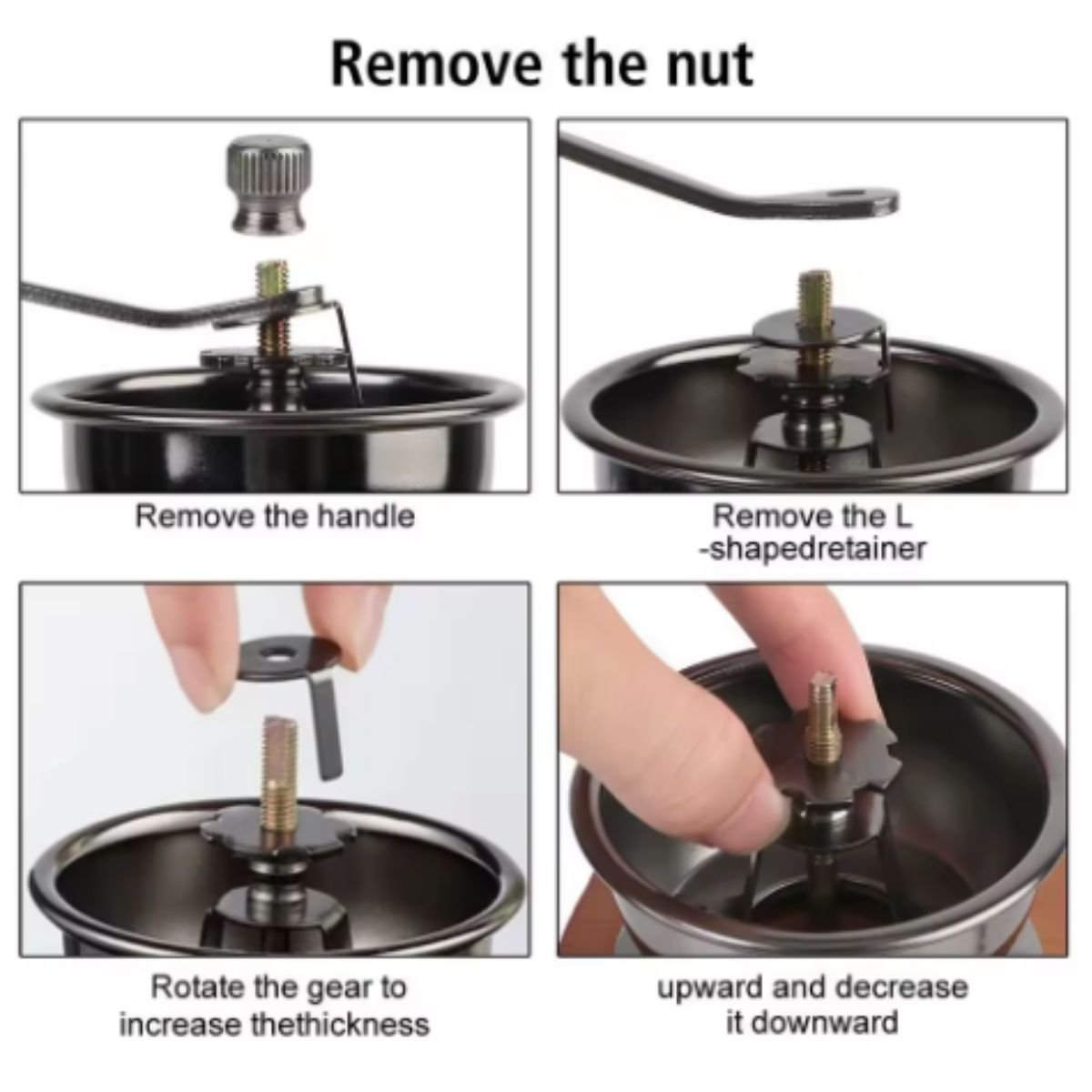 Remove the nut

Remove the handle

Remove the L -shapedretainer

Rotate the gear to increase thethickness

upward and decrease it downward