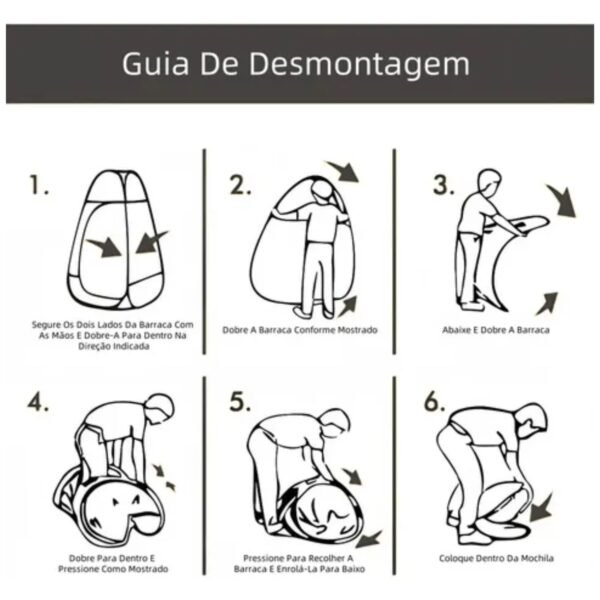 Guia De Desmontagem

1.

Segure Os Dois Lados Da Barraca Com As Mãos E Dobre-A Para Dentro Na Direção Indicada

2.

Dobre A Barraca Conforme Mostrado

3.

Abaixe E Dobre A Barraca

4.

Dobre Para Dentro E Pressione Como Mostrado

5.

Pressione Para Recolher A Barraca E Enrolá-La Para Baixo

6.

Coloque Dentro Da Mochila