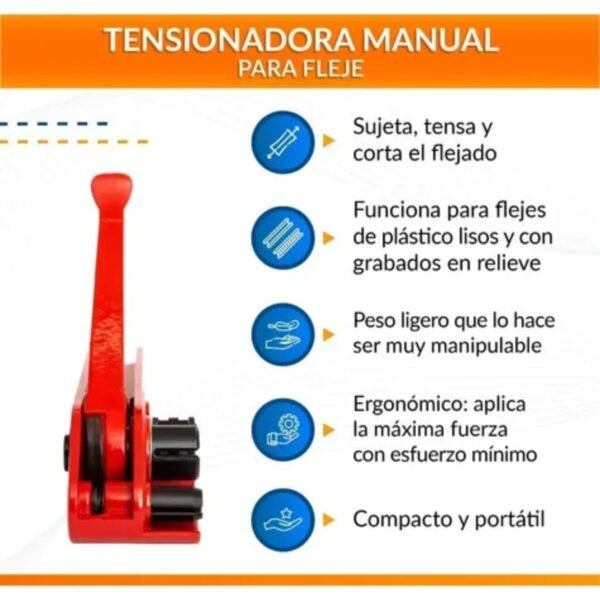 TENSIONADORA MANUAL
PARA FLEJE

Sujeta, tensa y corta el flejado

Funciona para flejes de plástico lisos y con grabados en relieve

Peso ligero que lo hace ser muy manipulable

Ergonómico: aplica la máxima fuerza con esfuerzo mínimo

Compacto y portátil