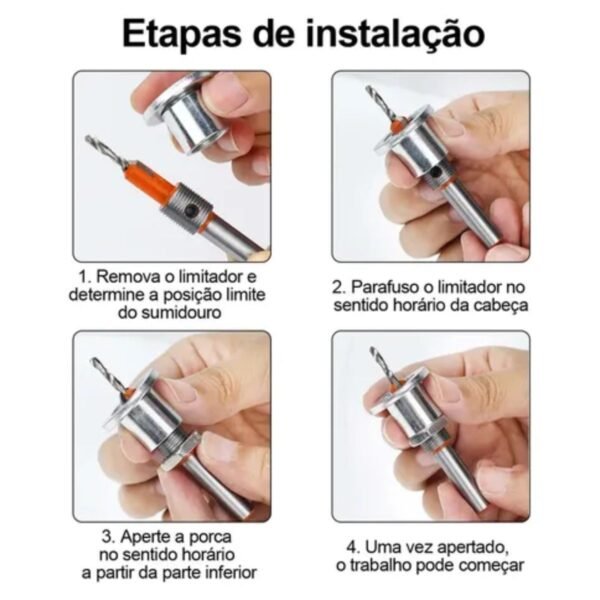 Etapas de instalação

1. Remova o limitador e determine a posição limite do sumidouro

2. Parafuso o limitador no sentido horário da cabeça

3. Aperte a porca no sentido horário a partir da parte inferior

4. Uma vez apertado, o trabalho pode começar