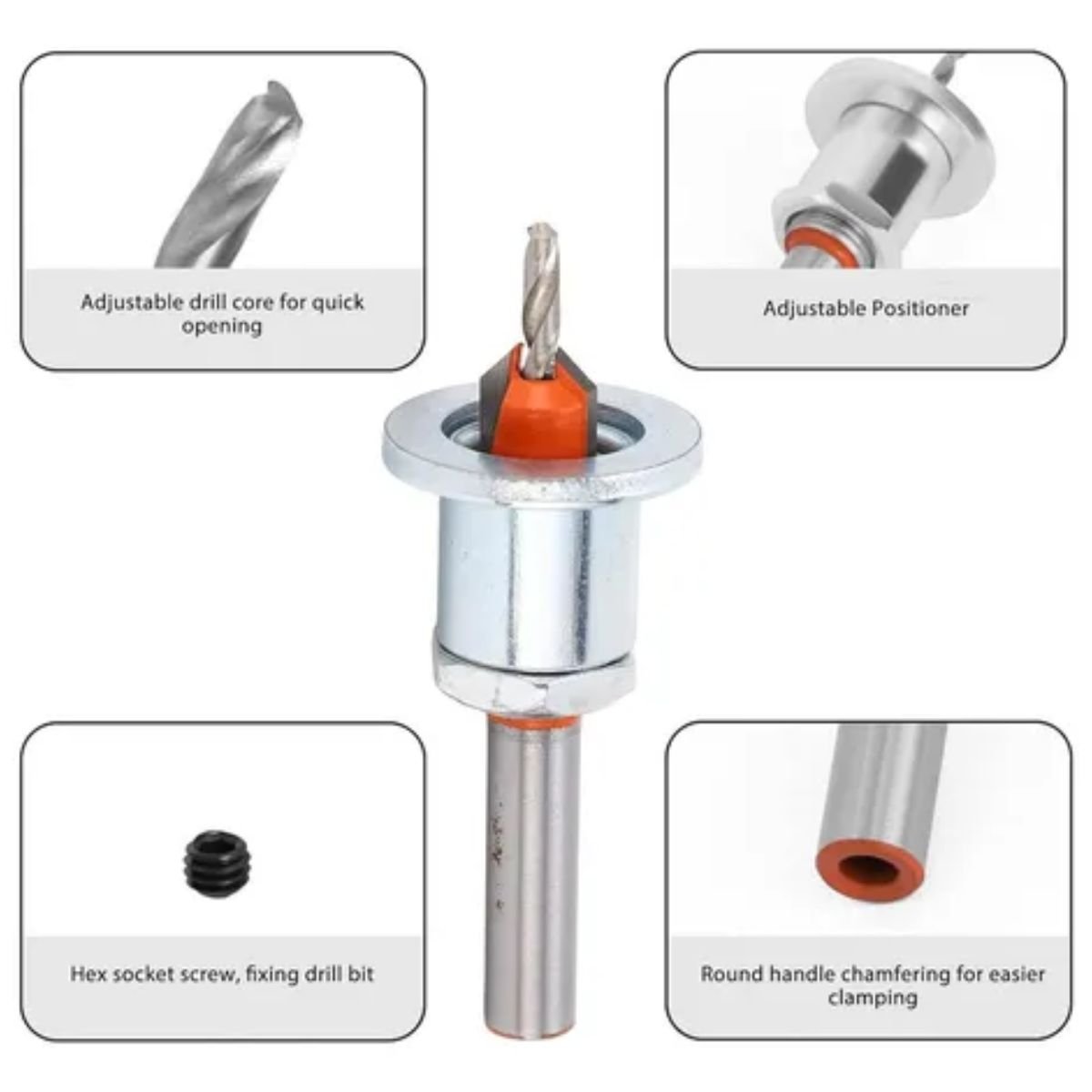 Adjustable drill core for quick opening

Adjustable Positioner

Hex socket screw, fixing drill bit

Round handle chamfering for easier clamping