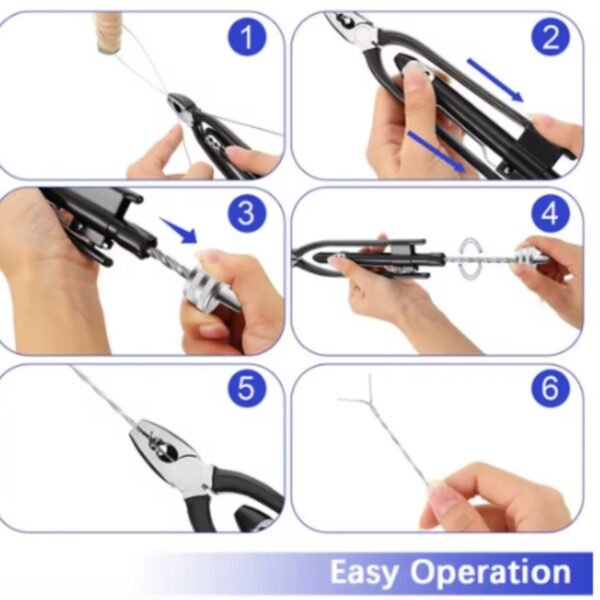 1

2

3

4

5

6

Easy Operation