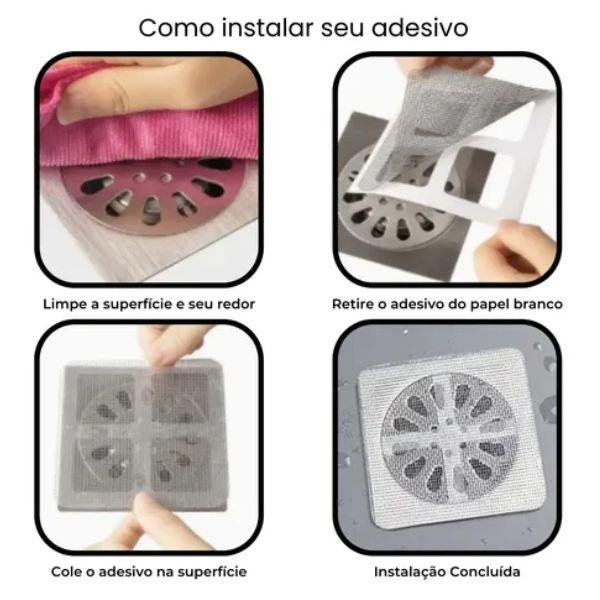 Como instalar seu adesivo

Limpe a superfície e seu redor

Retire o adesivo do papel branco

Cole o adesivo na superfície

Instalação Concluída