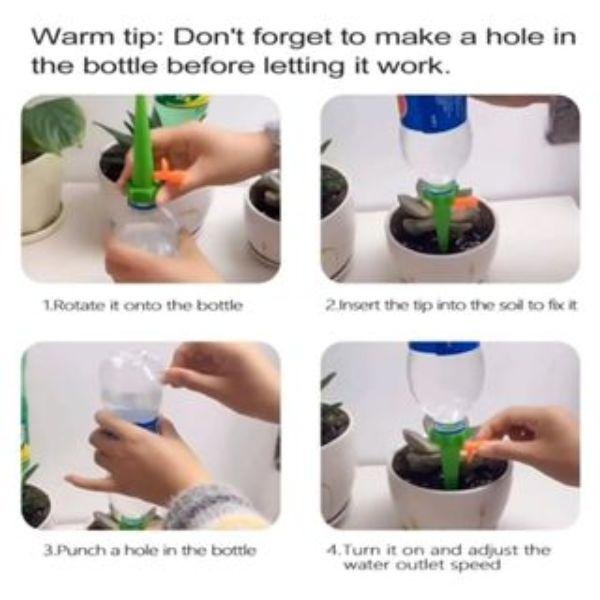 Warm tip: Don't forget to make a hole in the bottle before letting it work.

1.Rotate it onto the bottle

2.Insert the tip into the soil to fix it

3.Punch a hole in the bottle

4.Turn it on and adjust the water outlet speed