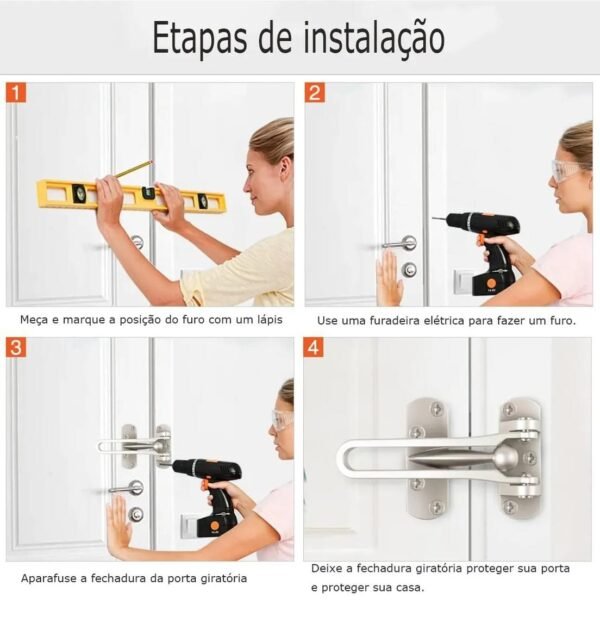 Etapas de instalação

1

Meça e marque a posição do furo com um lápis

2

Use uma furadeira elétrica para fazer um furo.

3

Aparafuse a fechadura da porta giratória

4

Deixe a fechadura giratória proteger sua porta e proteger sua casa.