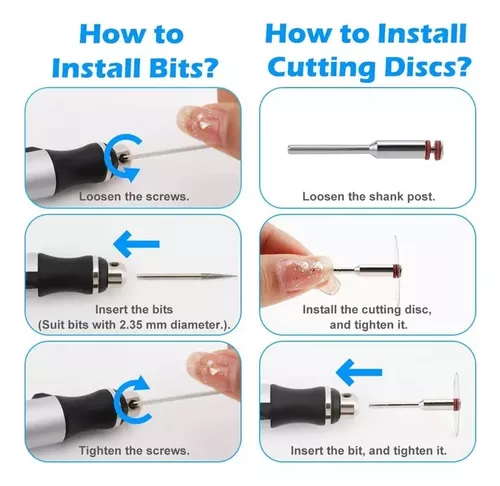 How to Install Bits?

Loosen the screws.

Insert the bits (Suit bits with 2.35 mm diameter.).

Tighten the screws.

How to Install Cutting Discs?

Loosen the shank post.

Install the cutting disc, and tighten it.

Insert the bit, and tighten it.