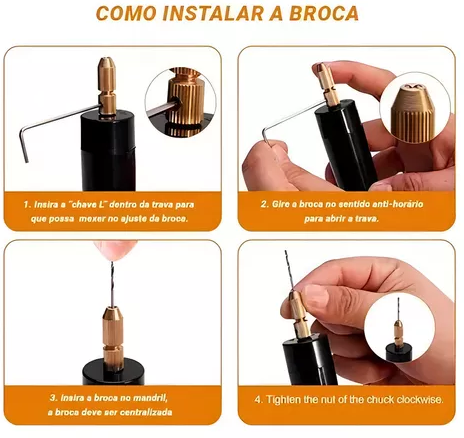 COMO INSTALAR A BROCA

1. Insira a "chave L" dentro da trava para que possa mexer no ajuste da broca.

2. Gire a broca no sentido anti-horário para abrir a trava.

3. Insira a broca no mandril, a broca deve ser centralizada

4. Tighten the nut of the chuck clockwise.